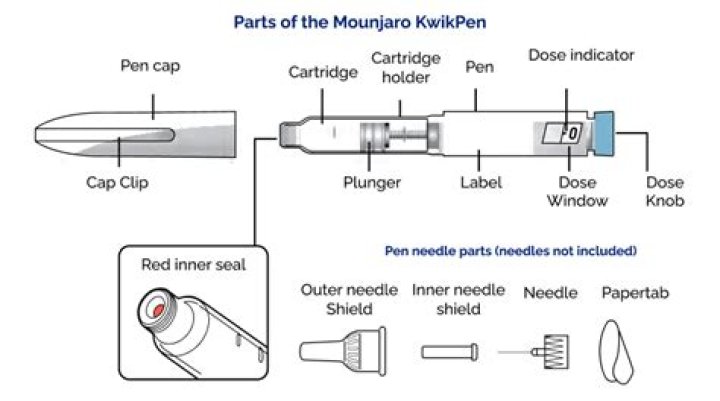 Parts of the Mounjaro KwikPen

Pen cap

Cap Clip

Cartridge

Cartridge holder

Pen

Dose indicator

0

Plunger

Label

Dose Window

Dose Knob

Red inner seal

Pen needle parts (needles not included)

Outer needle Shield

Inner needle shield

Needle

Papertab